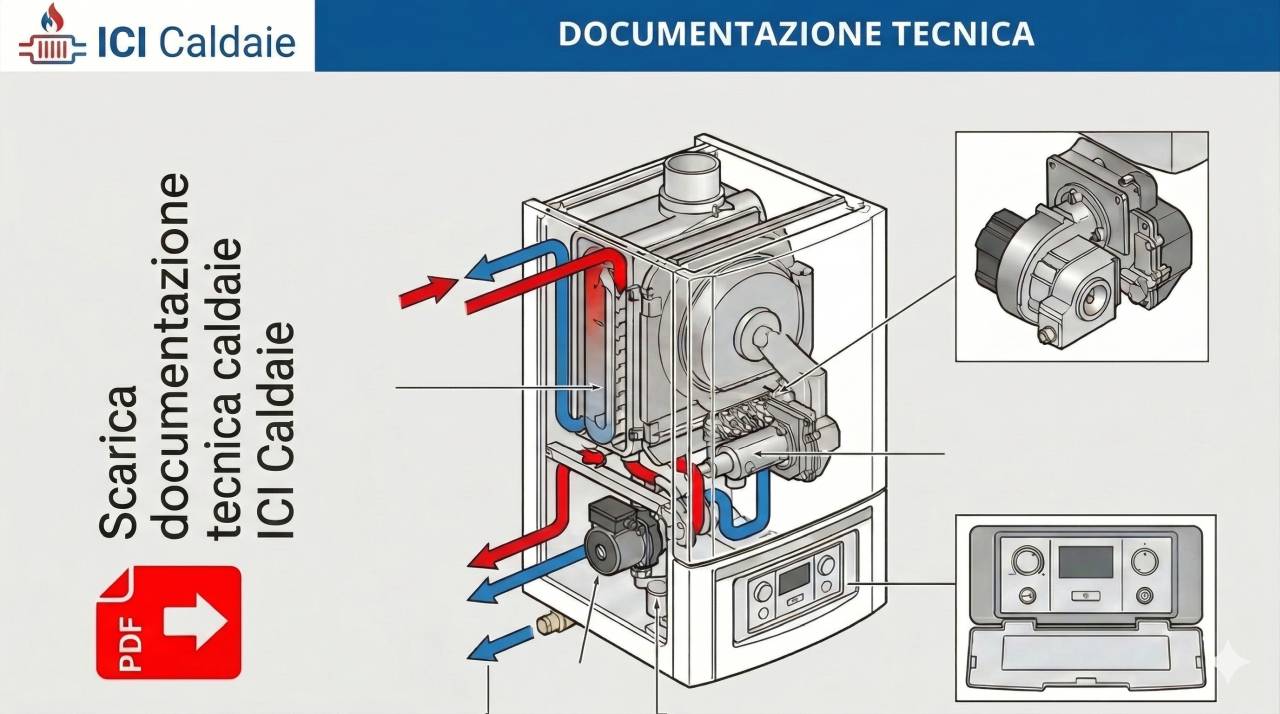 ICI Caldaie

DOCUMENTAZIONE TECNICA

Scarica documentazione tecnica caldaie ICI Caldaie

PDF