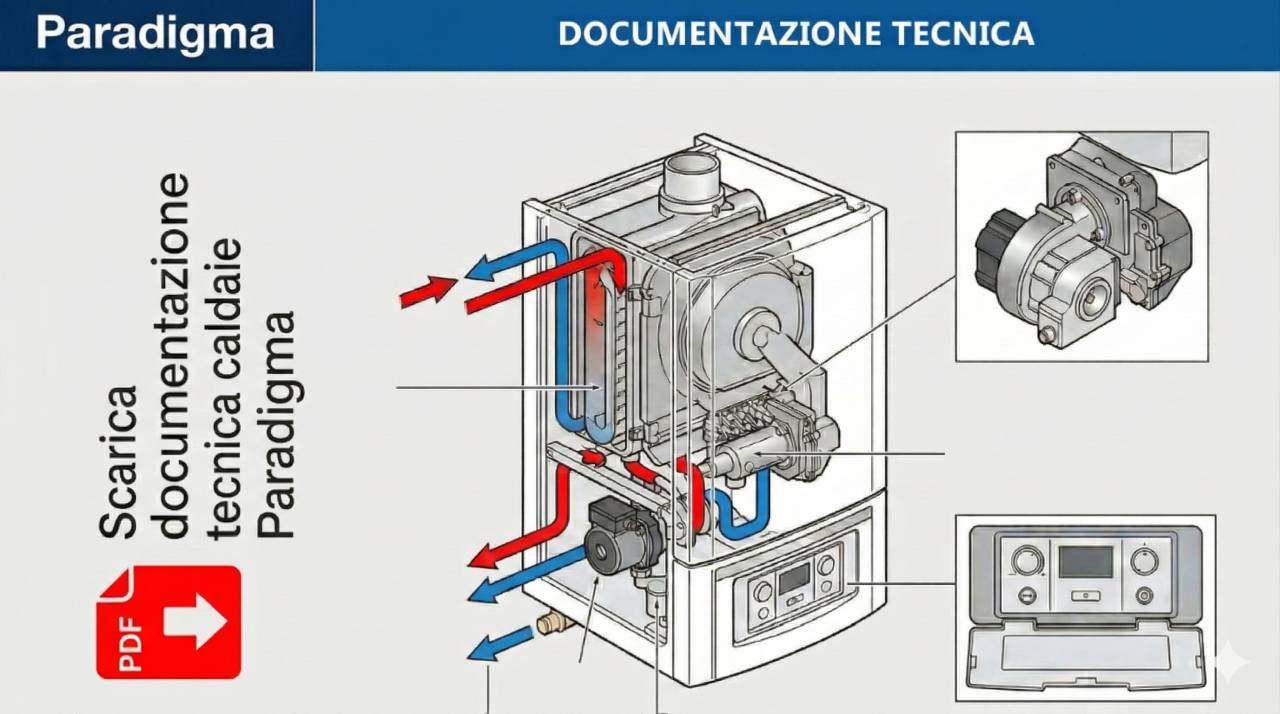 Paradigma

DOCUMENTAZIONE TECNICA

Scarica documentazione tecnica caldaie Paradigma

PDF