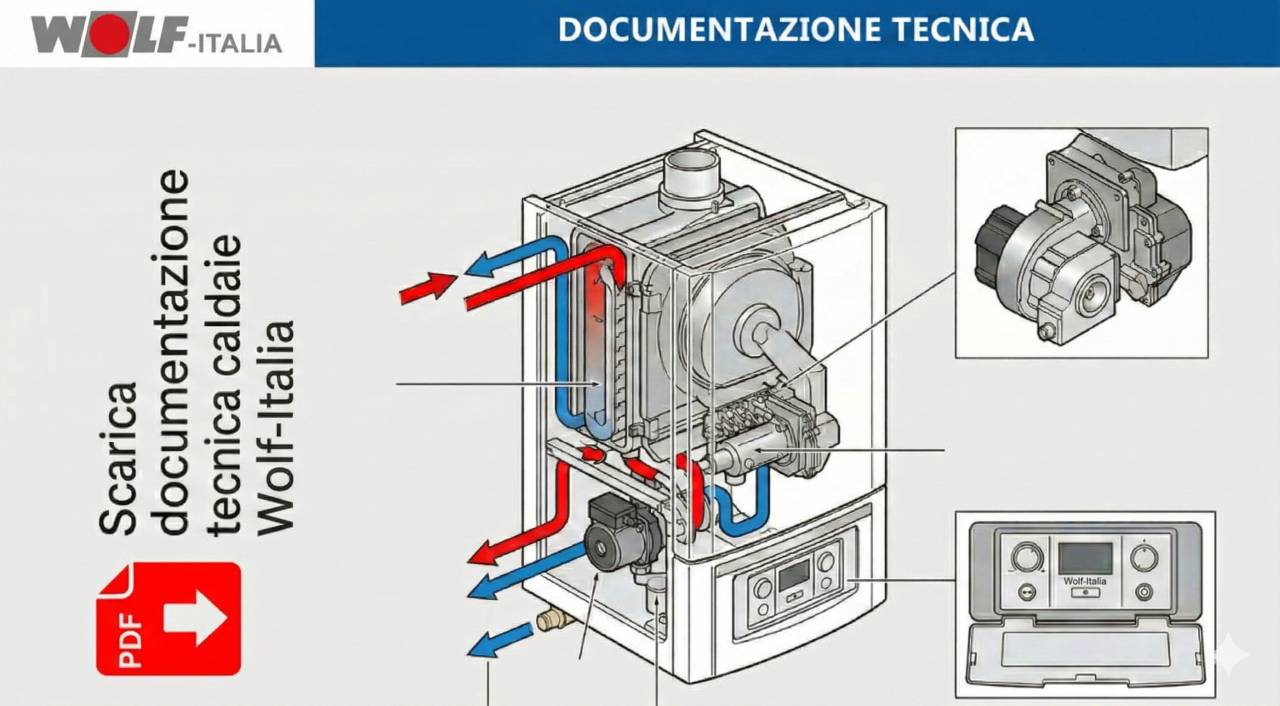 WOLF-ITALIA

DOCUMENTAZIONE TECNICA

Scarica documentazione tecnica caldaie Wolf-Italia

PDF

Wolf-Italia