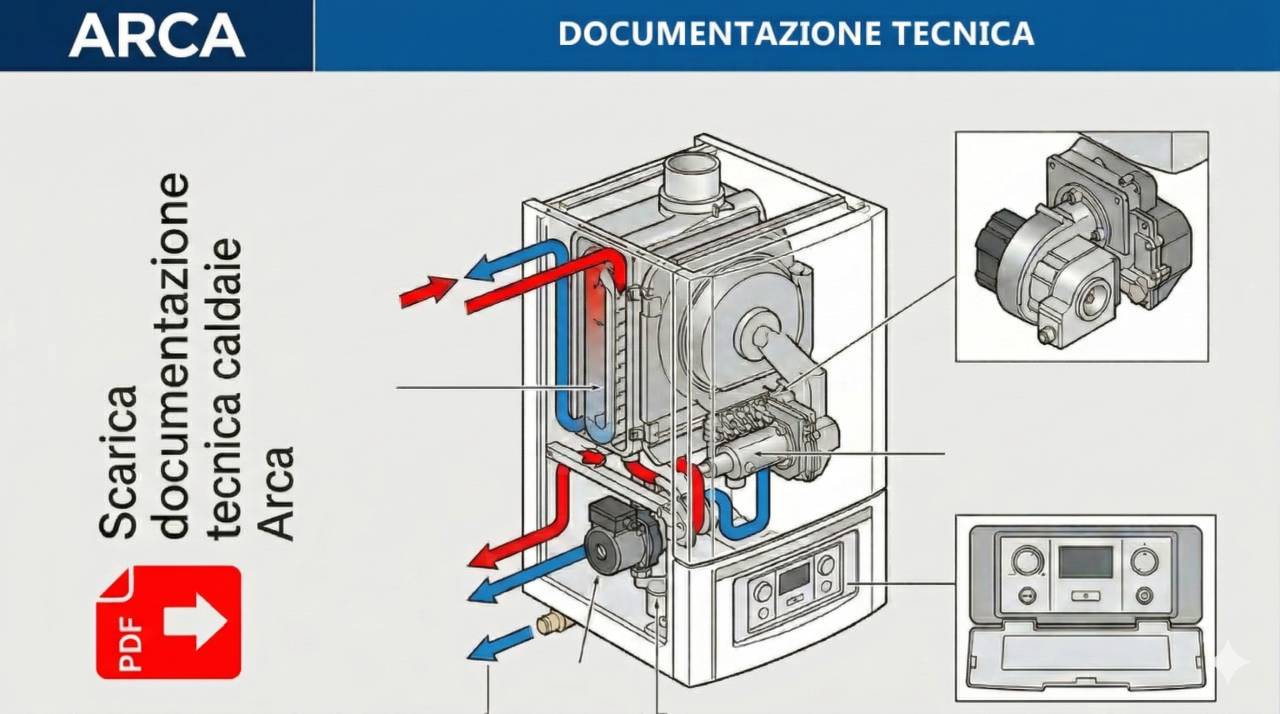 ARCA

DOCUMENTAZIONE TECNICA

Scarica documentazione tecnica caldaie Arca

PDF