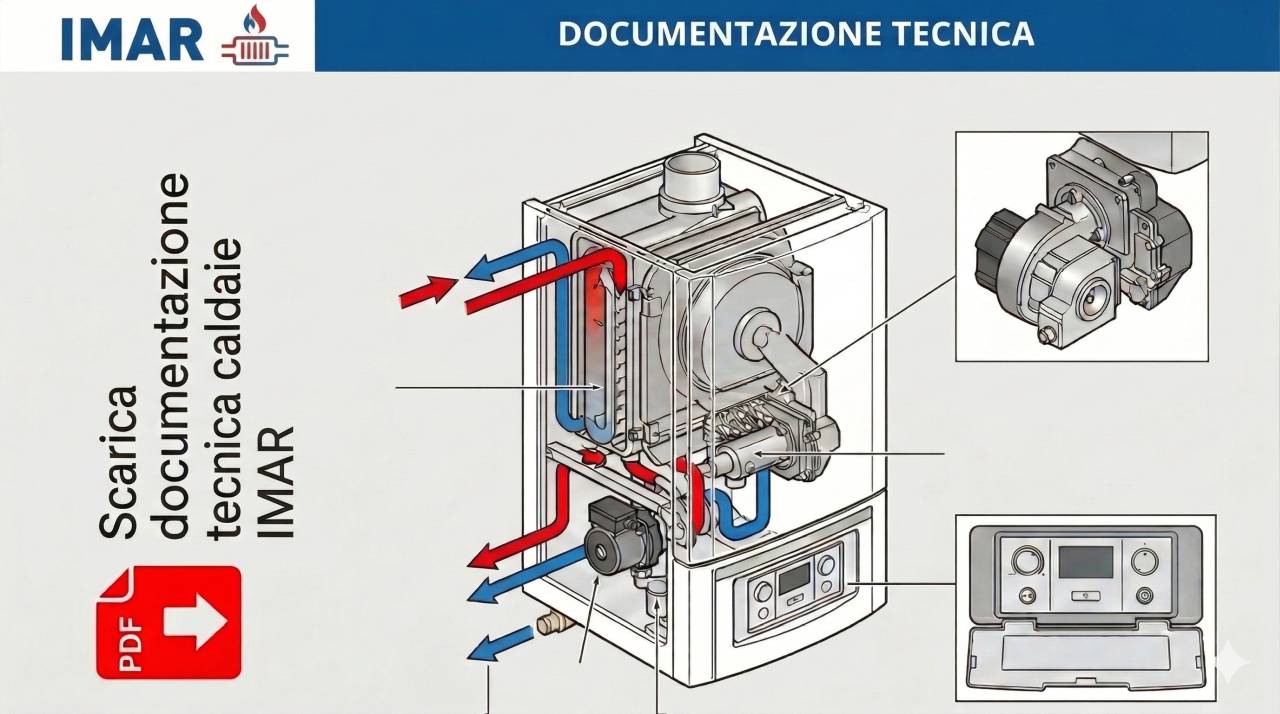 IMAR

DOCUMENTAZIONE TECNICA

Scarica documentazione tecnica caldaie IMAR

PDF