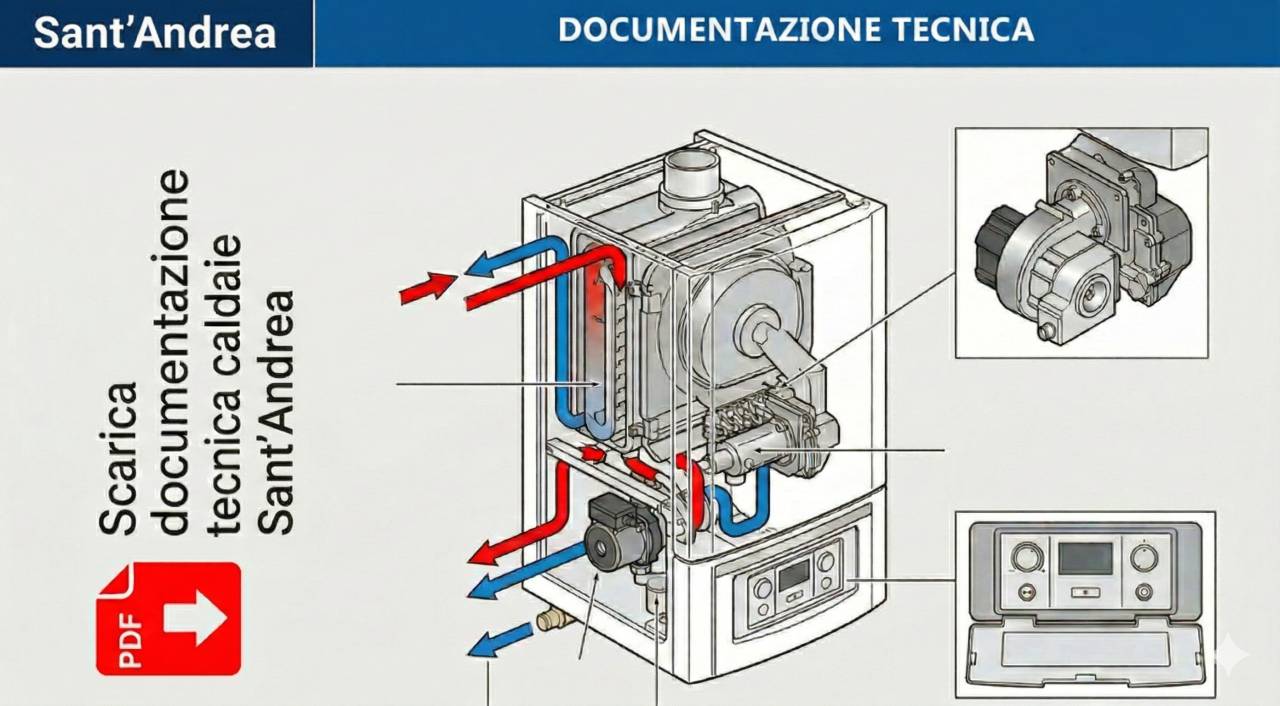 Sant'Andrea

DOCUMENTAZIONE TECNICA

Scarica documentazione tecnica caldaie Sant'Andrea

PDF