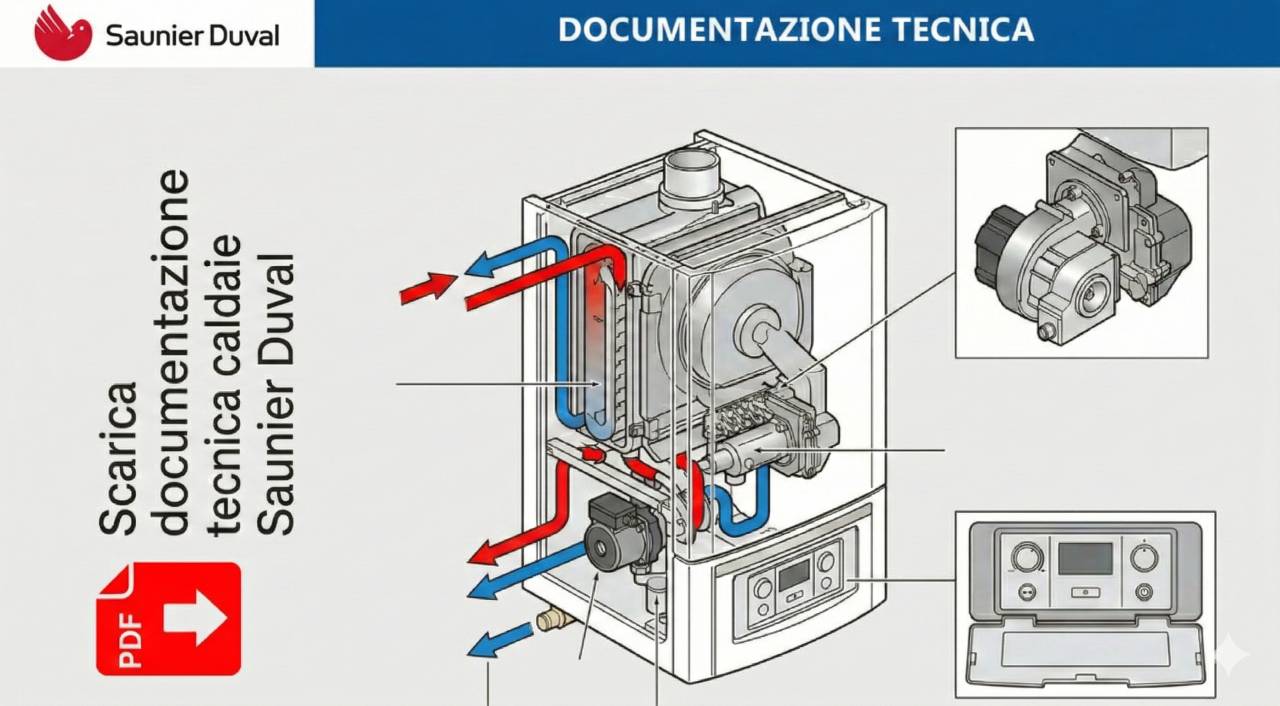 Saunier Duval

DOCUMENTAZIONE TECNICA

Scarica documentazione tecnica caldaie Saunier Duval

PDF