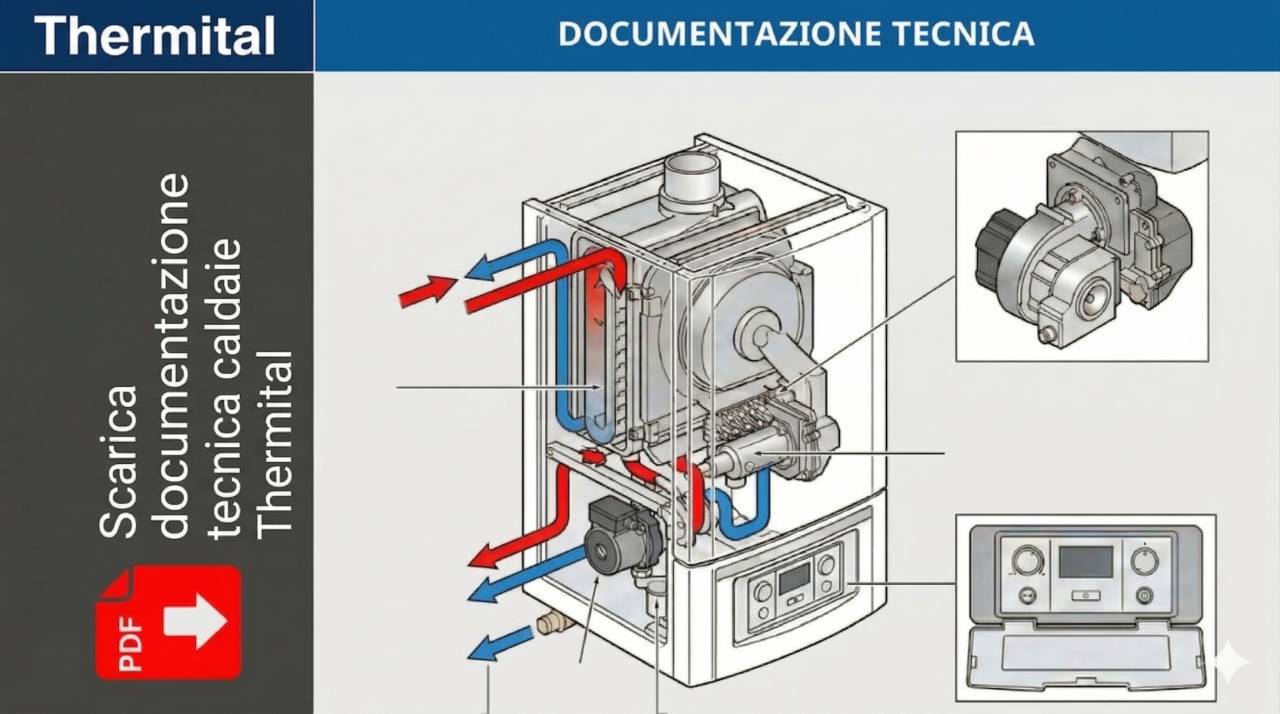 Thermital

DOCUMENTAZIONE TECNICA

Scarica documentazione tecnica caldaie Thermital

PDF