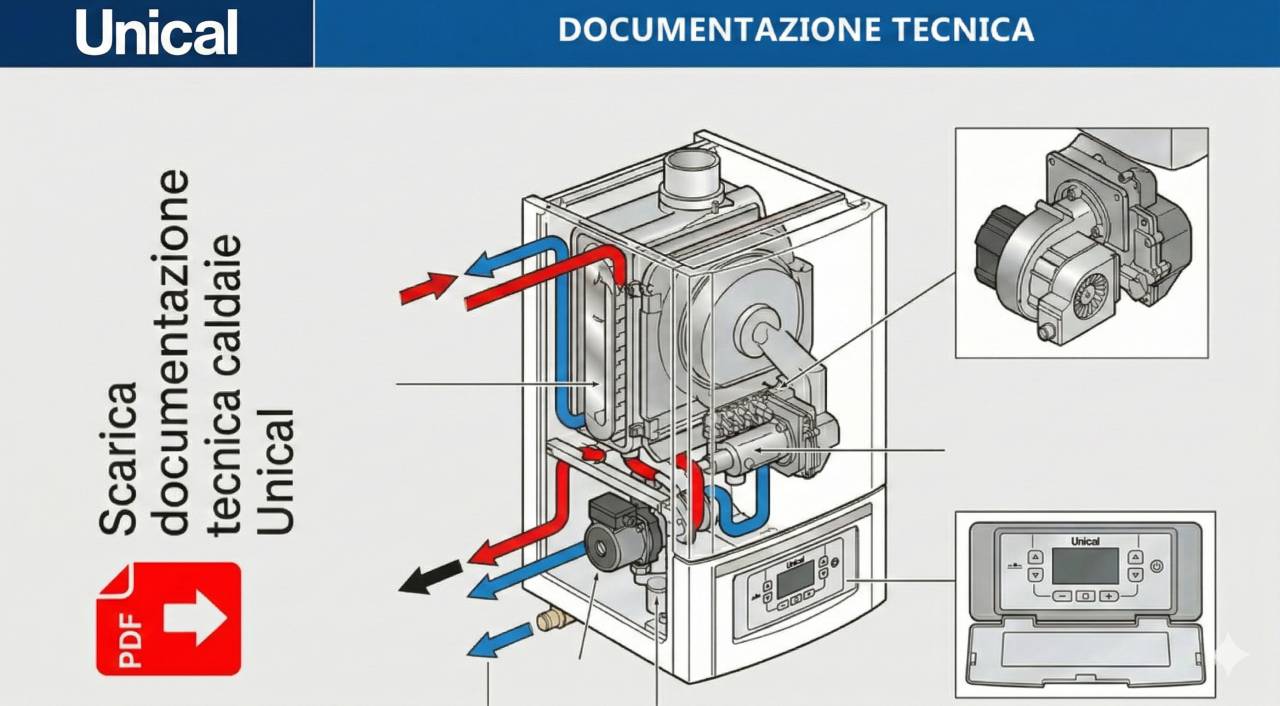 Unical

DOCUMENTAZIONE TECNICA

Scarica documentazione tecnica caldaie Unical

PDF

Unical

Unical